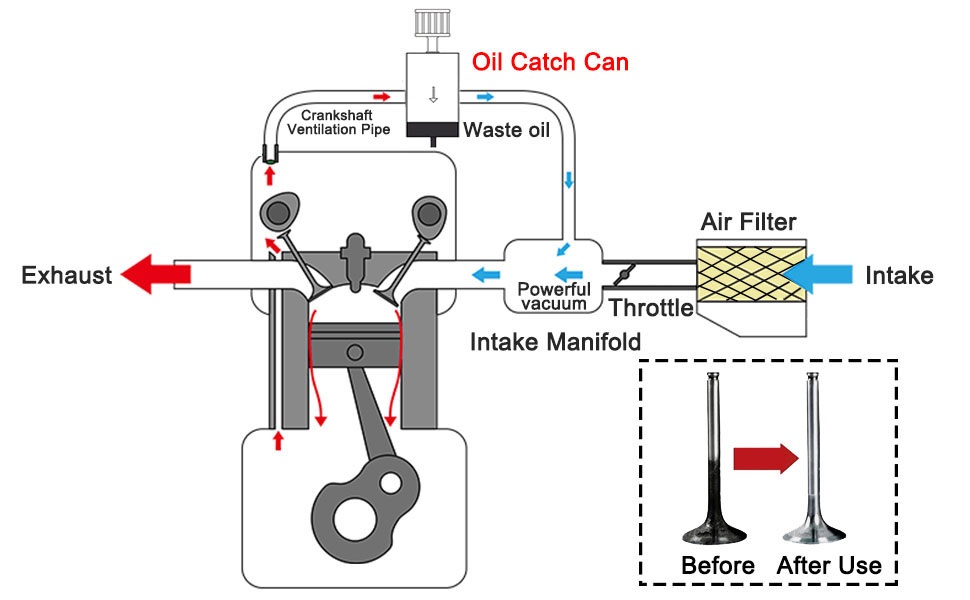 Oil Catch Can

Crankshaft Ventilation Pipe

Waste oil

Air Filter

Exhaust

Powerful vacuum

Throttle

Intake

Intake Manifold

Before

After Use