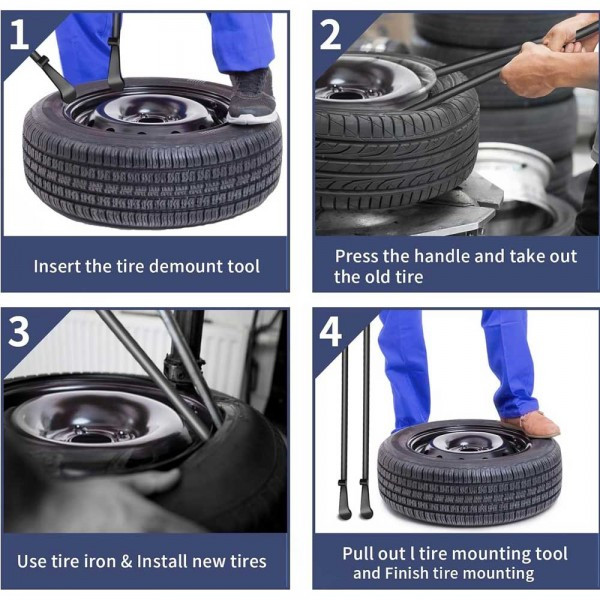 1

Insert the tire demount tool

2

Press the handle and take out the old tire

3

Use tire iron & Install new tires

4

Pull out l tire mounting tool and Finish tire mounting