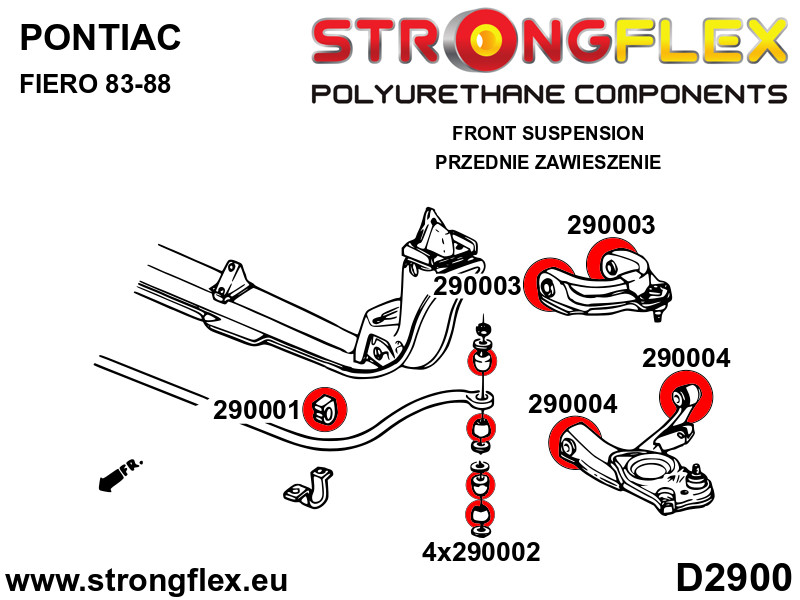 PONTIAC
FIERO 83-88

STRONGFLEX
POLYURETHANE COMPONENTS

FRONT SUSPENSION
PRZEDNIE ZAWIESZENIE

290003
290003
290004
290004
290001
FR.
4x290002

www.strongflex.eu
D2900