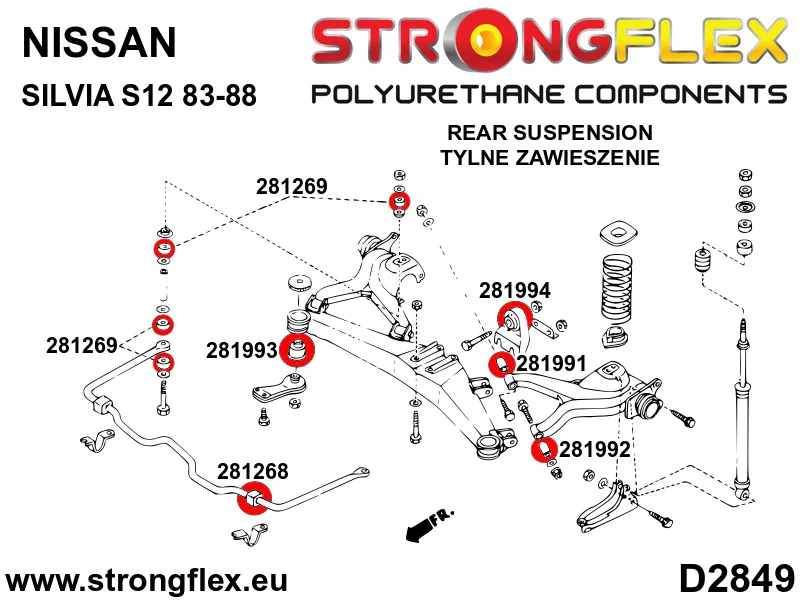 NISSAN

SILVIA S12 83-88

STRONGFLEX

POLYURETHANE COMPONENTS

REAR SUSPENSION
TYLNE ZAWIESZENIE

281269

281269

281993

281994

281991

281992

281268

FR.

www.strongflex.eu

D2849