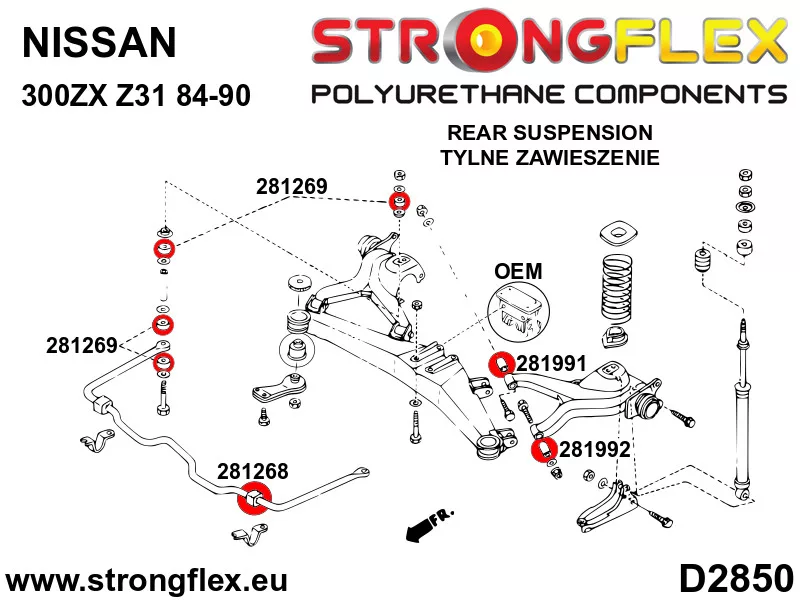 NISSAN

300ZX Z31 84-90

STRONGFLEX

POLYURETHANE COMPONENTS

REAR SUSPENSION
TYLNE ZAWIESZENIE

281269

OEM

281269

281991

281992

281268

FR.

www.strongflex.eu

D2850