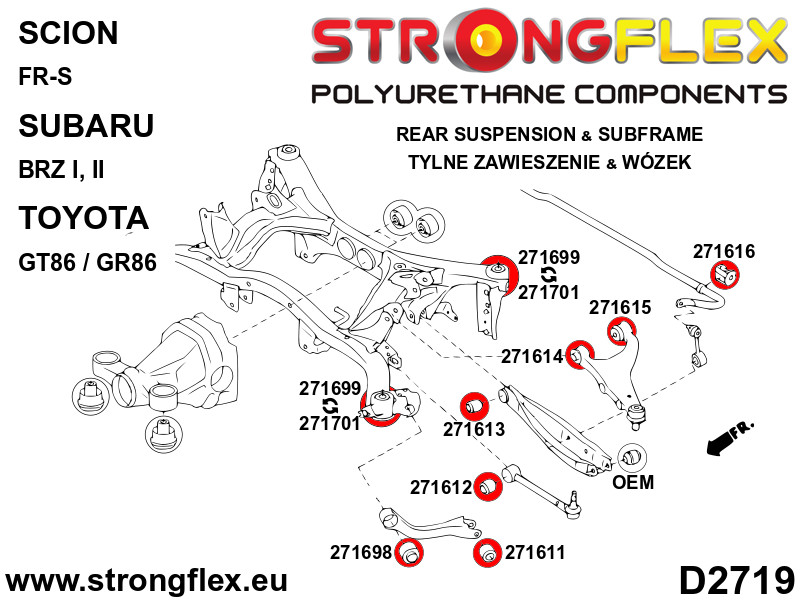 SCION
FR-S
SUBARU
BRZ I, II
TOYOTA
GT86 / GR86

STRONGFLEX
POLYURETHANE COMPONENTS

REAR SUSPENSION & SUBFRAME
TYLNE ZAWIESZENIE & WÓZEK

271699
271701
271616
271615
271614
271699
271701
271613
FR.
OEM
271612
271698
271611

www.strongflex.eu
D2719