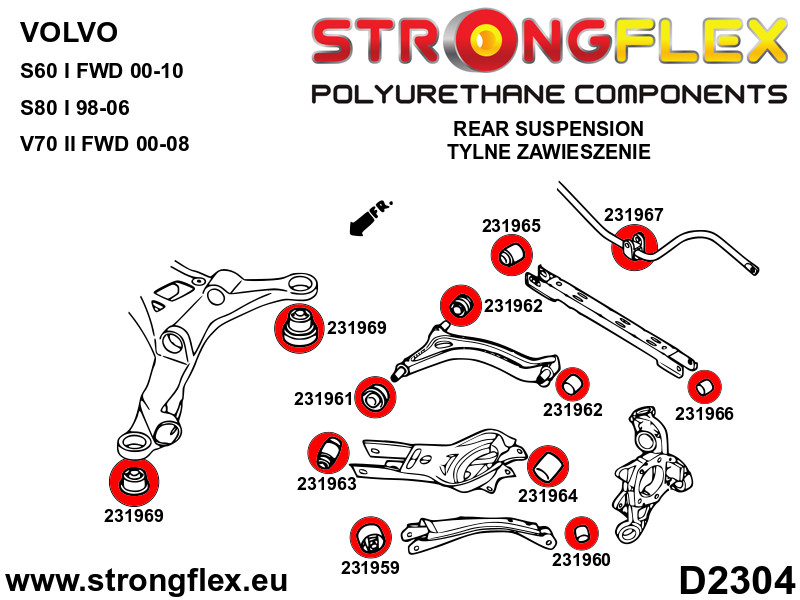 VOLVO
S60 I FWD 00-10
S80 I 98-06
V70 II FWD 00-08

STRONGFLEX
POLYURETHANE COMPONENTS

REAR SUSPENSION
TYLNE ZAWIESZENIE

FR.

231965
231967
231962
231969
231961
231962
231966
231963
231964
231969
231959
231960

www.strongflex.eu

D2304