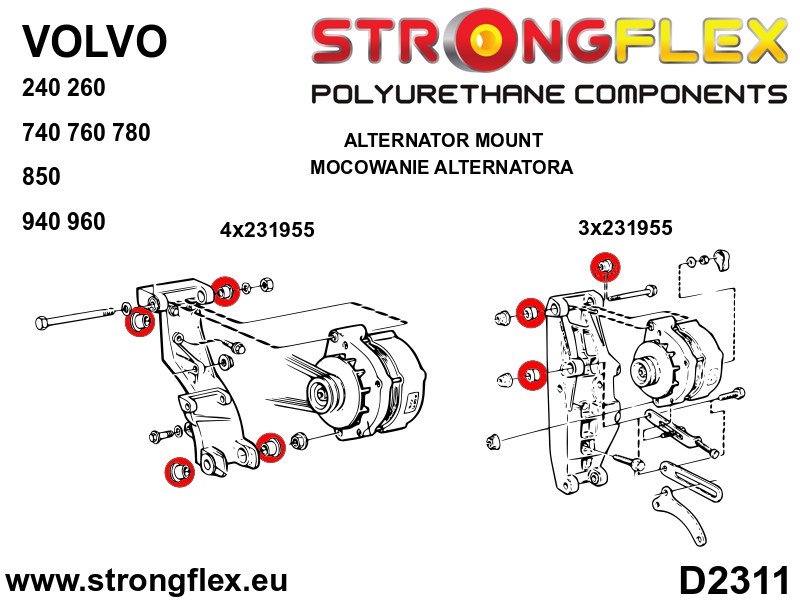 VOLVO
240 260
740 760 780
850
940 960

STRONGFLEX
POLYURETHANE COMPONENTS

ALTERNATOR MOUNT
MOCOWANIE ALTERNATORA

4x231955

3x231955

www.strongflex.eu

D2311