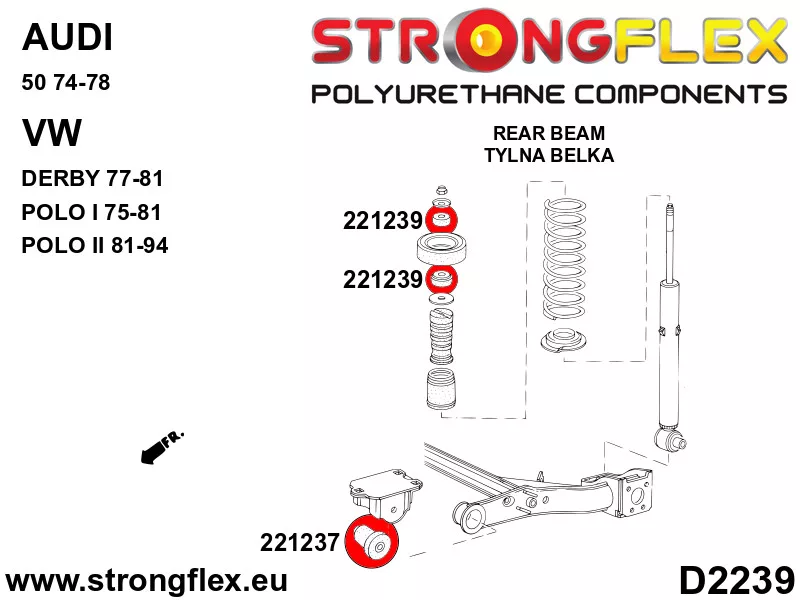 AUDI
50 74-78
VW
DERBY 77-81
POLO I 75-81
POLO II 81-94

STRONGFLEX
POLYURETHANE COMPONENTS

REAR BEAM
TYLNA BELKA

221239
221239
FR.
221237

www.strongflex.eu
D2239