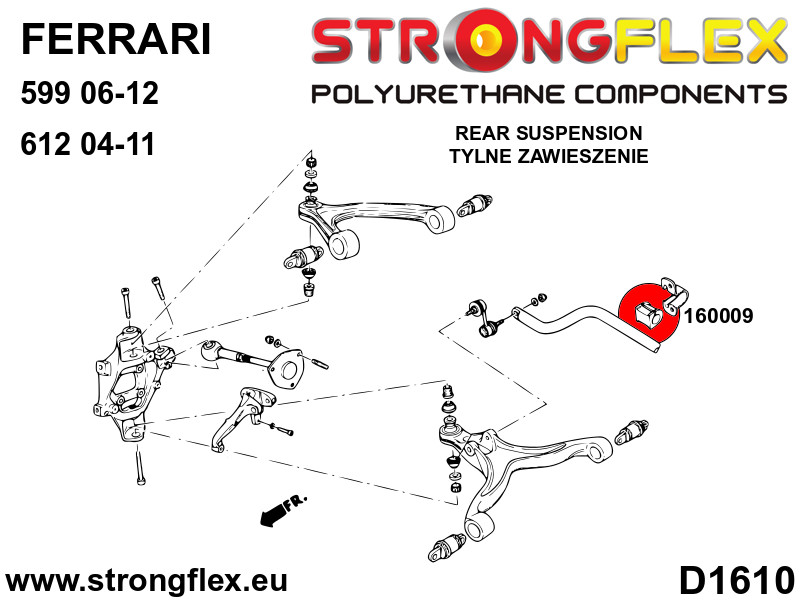 FERRARI

599 06-12

612 04-11

STRONGFLEX

POLYURETHANE COMPONENTS

REAR SUSPENSION
TYLNE ZAWIESZENIE

160009

FR.

www.strongflex.eu

D1610