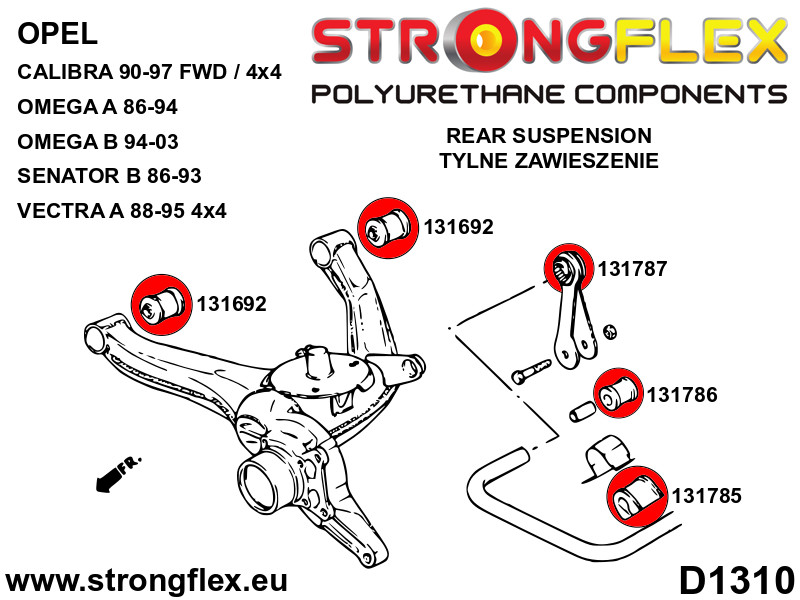 OPEL
CALIBRA 90-97 FWD / 4x4
OMEGA A 86-94
OMEGA B 94-03
SENATOR B 86-93
VECTRA A 88-95 4x4

STRONGFLEX
POLYURETHANE COMPONENTS

REAR SUSPENSION
TYLNE ZAWIESZENIE

131692

131692

131787

131786

131785

FR.

www.strongflex.eu

D1310