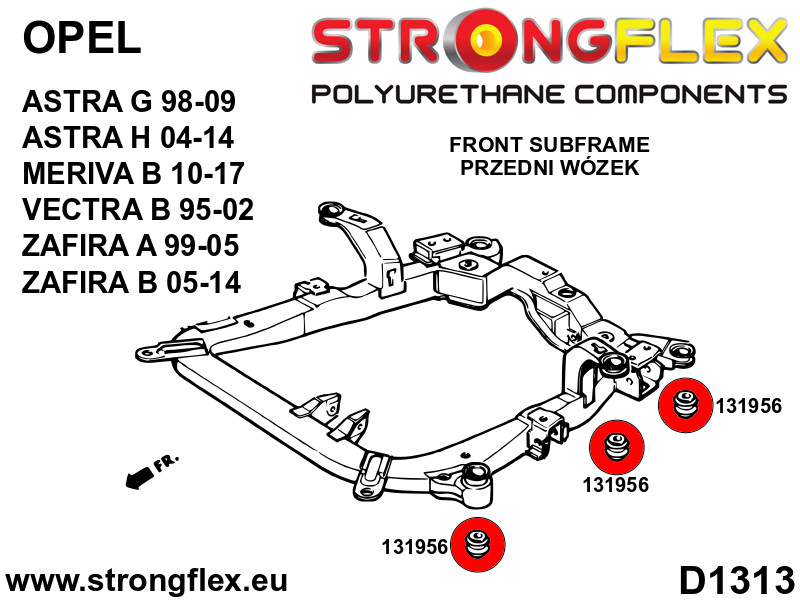 OPEL

ASTRA G 98-09
ASTRA H 04-14
MERIVA B 10-17
VECTRA B 95-02
ZAFIRA A 99-05
ZAFIRA B 05-14

STRONGFLEX
POLYURETHANE COMPONENTS

FRONT SUBFRAME
PRZEDNI WÓZEK

FR.

131956

131956

131956

www.strongflex.eu

D1313