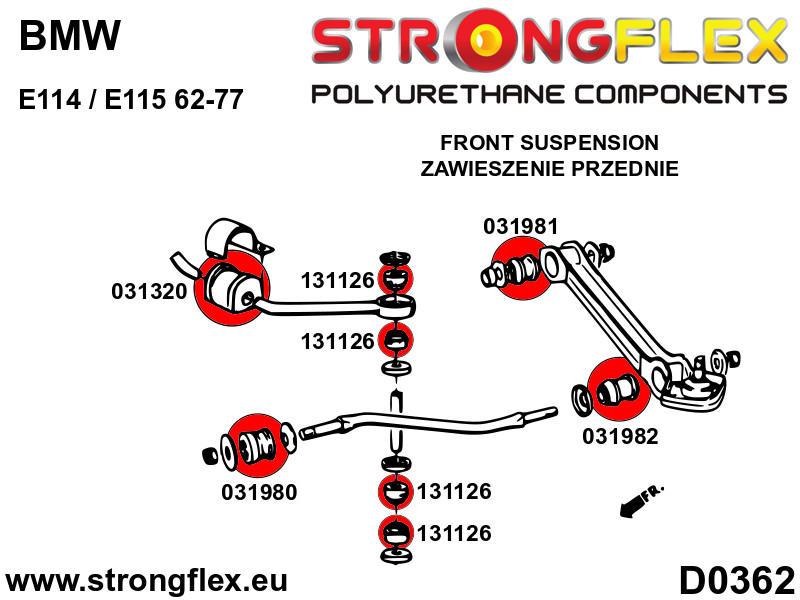 BMW

E114 / E115 62-77

STRONGFLEX

POLYURETHANE COMPONENTS

FRONT SUSPENSION
ZAWIESZENIE PRZEDNIE

031320

131126

131126

031981

031982

031980

131126

131126

FR.

www.strongflex.eu

D0362