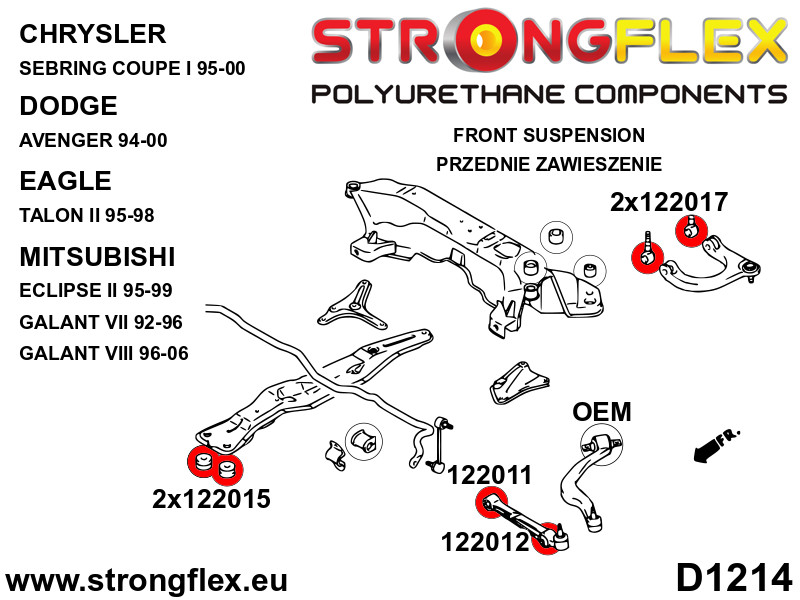 CHRYSLER
SEBRING COUPE I 95-00
DODGE
AVENGER 94-00
EAGLE
TALON II 95-98
MITSUBISHI
ECLIPSE II 95-99
GALANT VII 92-96
GALANT VIII 96-06

STRONGFLEX
POLYURETHANE COMPONENTS

FRONT SUSPENSION
PRZEDNIE ZAWIESZENIE

2x122017

OEM

FR.

2x122015

122011

122012

www.strongflex.eu

D1214