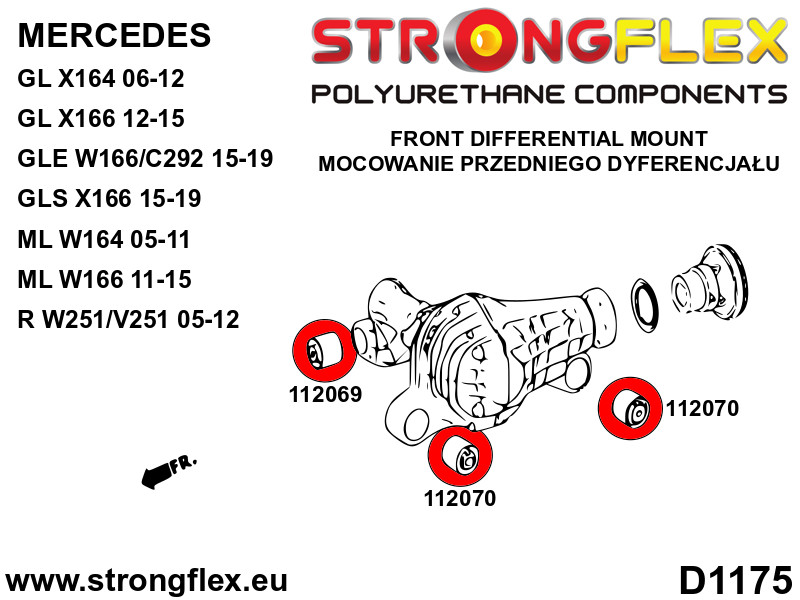 MERCEDES
GL X164 06-12
GL X166 12-15
GLE W166/C292 15-19
GLS X166 15-19
ML W164 05-11
ML W166 11-15
R W251/V251 05-12

STRONGFLEX
POLYURETHANE COMPONENTS

FRONT DIFFERENTIAL MOUNT
MOCOWANIE PRZEDNIEGO DYFERENCJAŁU

112069

112070

112070

FR.

www.strongflex.eu

D1175