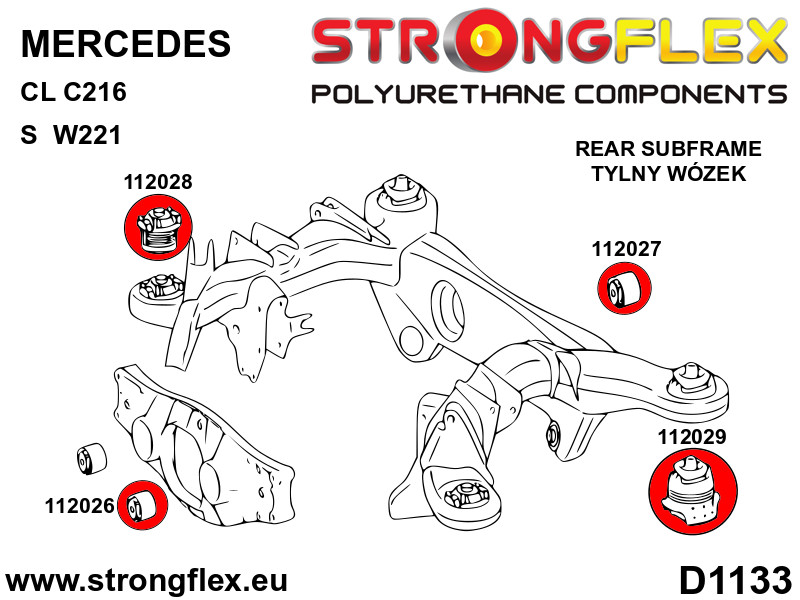 MERCEDES

CL C216

S W221

STRONGFLEX

POLYURETHANE COMPONENTS

REAR SUBFRAME
TYLNY WÓZEK

112028

112027

112029

112026

www.strongflex.eu

D1133