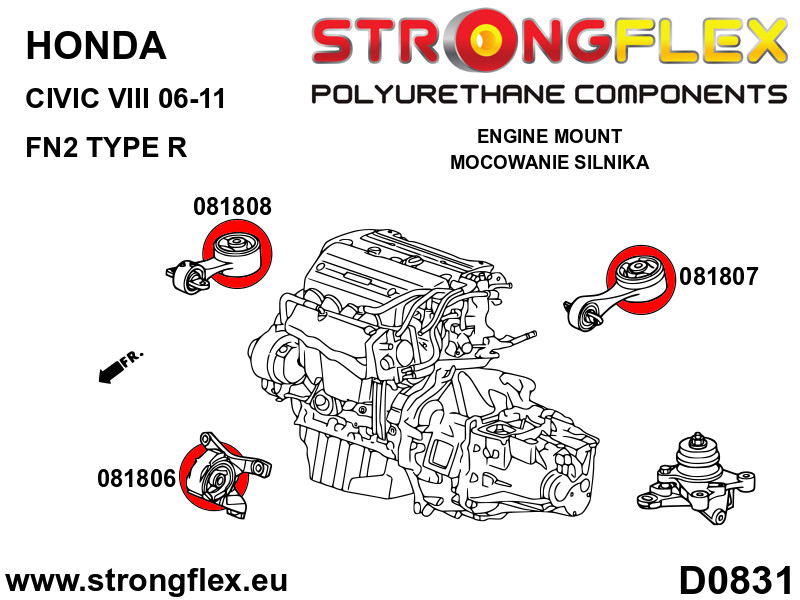 HONDA

CIVIC VIII 06-11

FN2 TYPE R

STRONGFLEX

POLYURETHANE COMPONENTS

ENGINE MOUNT
MOCOWANIE SILNIKA

081808

081807

FR.

081806

www.strongflex.eu

D0831