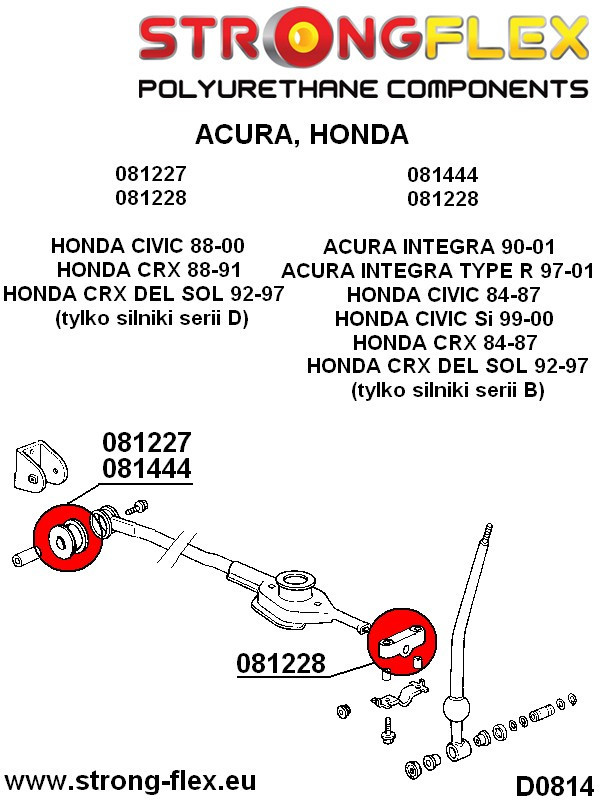 STRONGFLEX
POLYURETHANE COMPONENTS

ACURA, HONDA

081227
081228

HONDA CIVIC 88-00
HONDA CRX 88-91
HONDA CRX DEL SOL 92-97
(tylko silniki serii D)

081444
081228

ACURA INTEGRA 90-01
ACURA INTEGRA TYPE R 97-01
HONDA CIVIC 84-87
HONDA CIVIC Si 99-00
HONDA CRX 84-87
HONDA CRX DEL SOL 92-97
(tylko silniki serii B)

081227
081444

081228

www.strong-flex.eu

D0814