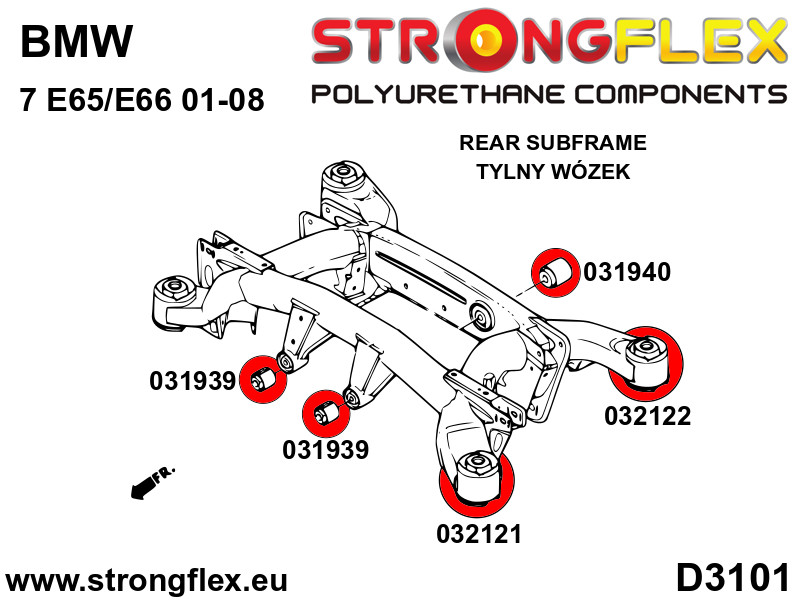 BMW

7 E65/E66 01-08

STRONGFLEX

POLYURETHANE COMPONENTS

REAR SUBFRAME
TYLNY WÓZEK

031940

031939

031939

032122

032121

FR.

www.strongflex.eu

D3101