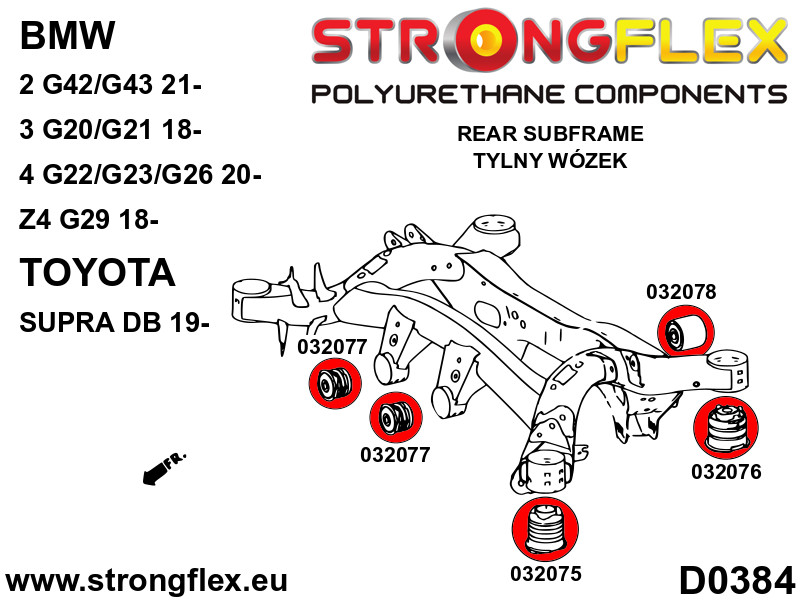 BMW
2 G42/G43 21-
3 G20/G21 18-
4 G22/G23/G26 20-
Z4 G29 18-
TOYOTA
SUPRA DB 19-

STRONGFLEX
POLYURETHANE COMPONENTS

REAR SUBFRAME
TYLNY WÓZEK

032078
032077
032077
032076
032075
FR.

www.strongflex.eu
D0384