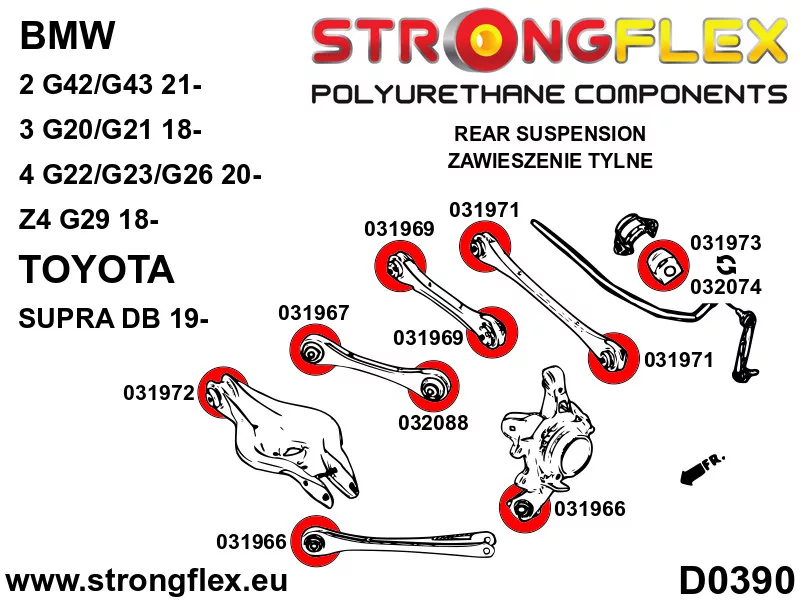 BMW
2 G42/G43 21-
3 G20/G21 18-
4 G22/G23/G26 20-
Z4 G29 18-
TOYOTA
SUPRA DB 19-

STRONGFLEX
POLYURETHANE COMPONENTS

REAR SUSPENSION
ZAWIESZENIE TYLNE

031971
031969
031973
032074
031967
031969
031971
031972
032088
FR.
031966
031966

www.strongflex.eu
D0390