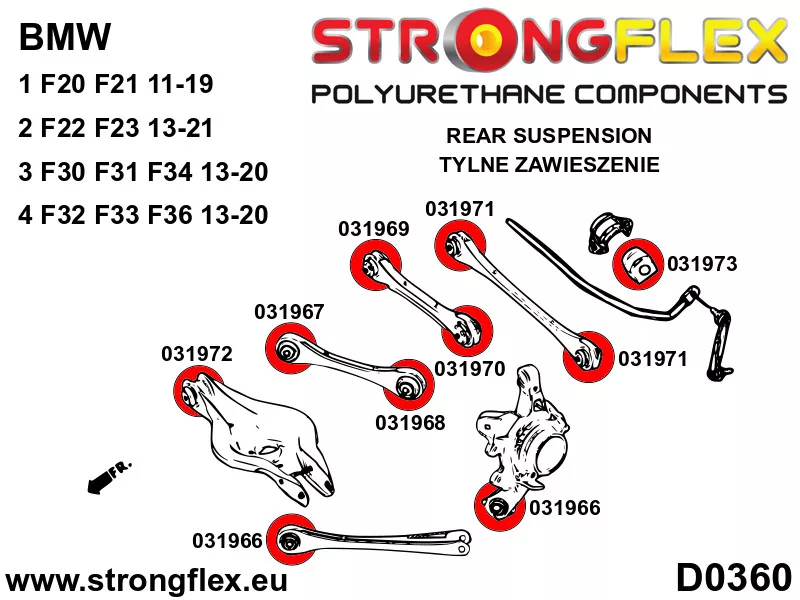 BMW
1 F20 F21 11-19
2 F22 F23 13-21
3 F30 F31 F34 13-20
4 F32 F33 F36 13-20

STRONGFLEX
POLYURETHANE COMPONENTS

REAR SUSPENSION
TYLNE ZAWIESZENIE

031971
031969
031973
031967
031972
031970
031971
031968
FR.
031966
031966

www.strongflex.eu
D0360