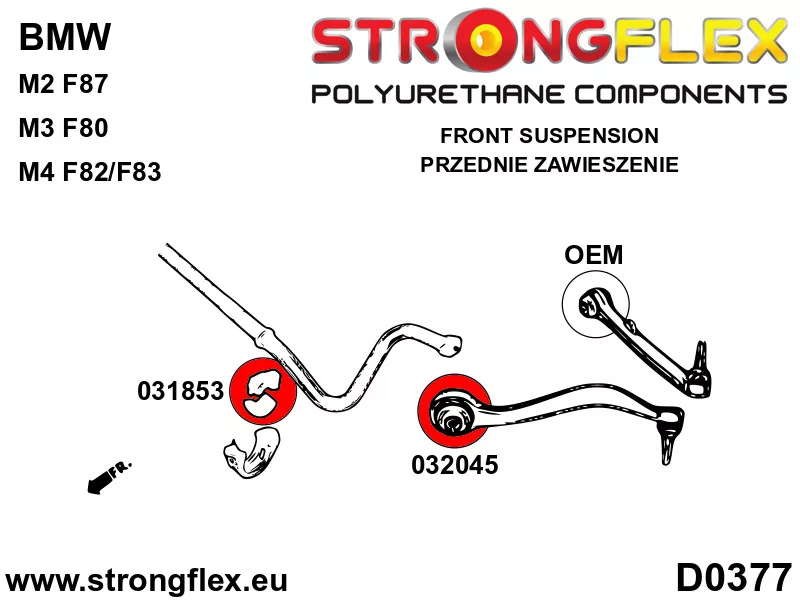 BMW
M2 F87
M3 F80
M4 F82/F83

STRONGFLEX
POLYURETHANE COMPONENTS

FRONT SUSPENSION
PRZEDNIE ZAWIESZENIE

OEM

031853

032045

FR.

www.strongflex.eu

D0377