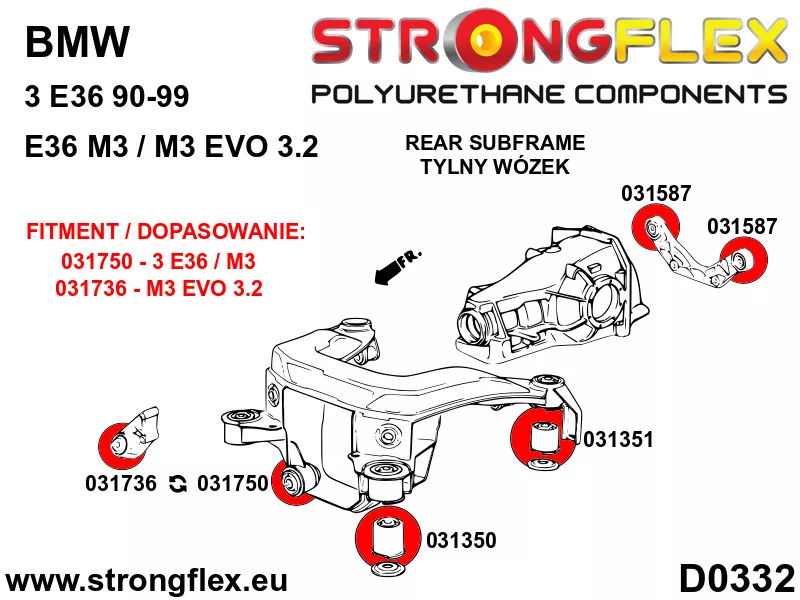 BMW

3 E36 90-99

E36 M3 / M3 EVO 3.2

STRONGFLEX

POLYURETHANE COMPONENTS

REAR SUBFRAME
TYLNY WÓZEK

FITMENT / DOPASOWANIE:
031750 - 3 E36 / M3
031736 - M3 EVO 3.2

FR.

031587

031587

031351

031736 031750

031350

www.strongflex.eu

D0332