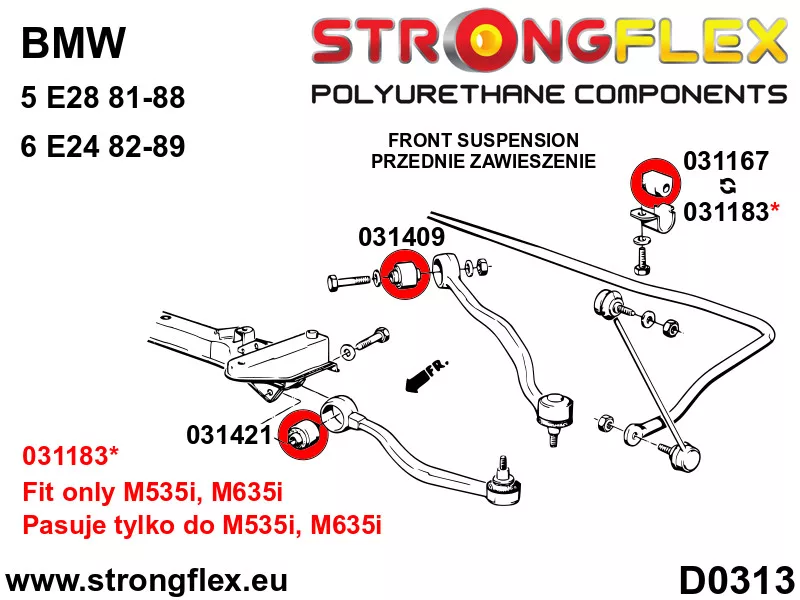 BMW
5 E28 81-88
6 E24 82-89

STRONGFLEX
POLYURETHANE COMPONENTS

FRONT SUSPENSION
PRZEDNIE ZAWIESZENIE

031167
031183*

031409

FR.

031421

031183*
Fit only M535i, M635i
Pasuje tylko do M535i, M635i

www.strongflex.eu

D0313