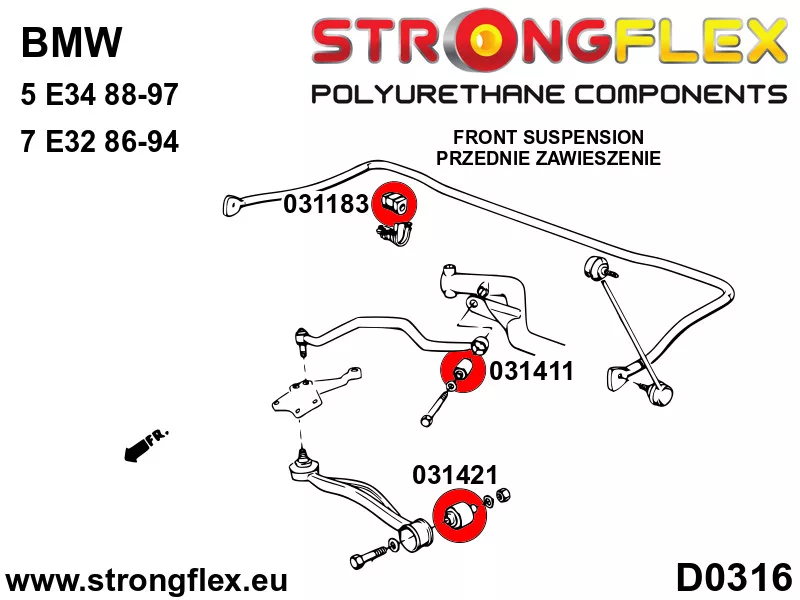 BMW

5 E34 88-97

7 E32 86-94

STRONGFLEX

POLYURETHANE COMPONENTS

FRONT SUSPENSION
PRZEDNIE ZAWIESZENIE

031183

031411

FR.

031421

www.strongflex.eu

D0316