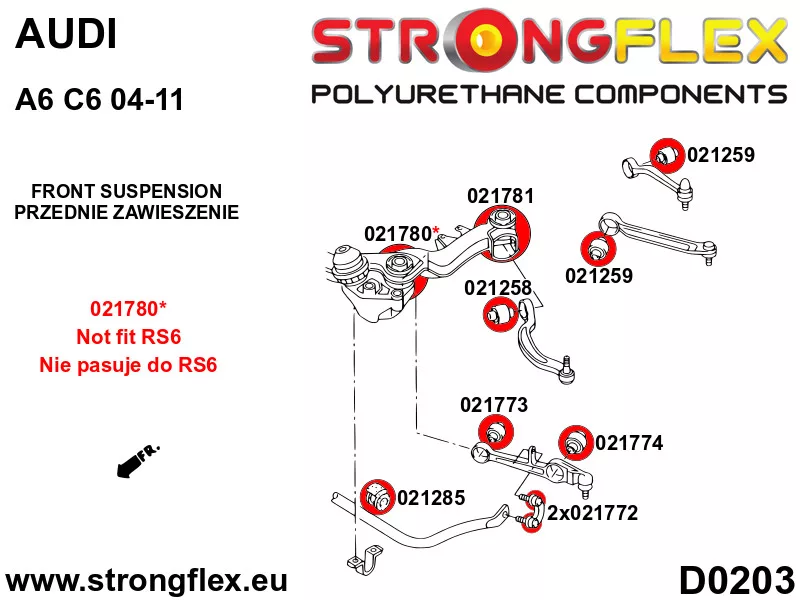 AUDI

A6 C6 04-11

STRONGFLEX

POLYURETHANE COMPONENTS

FRONT SUSPENSION
PRZEDNIE ZAWIESZENIE

021780*
Not fit RS6
Nie pasuje do RS6

FR.

021259

021781

021780*

021259

021258

021773

021774

021285

2x021772

www.strongflex.eu

D0203