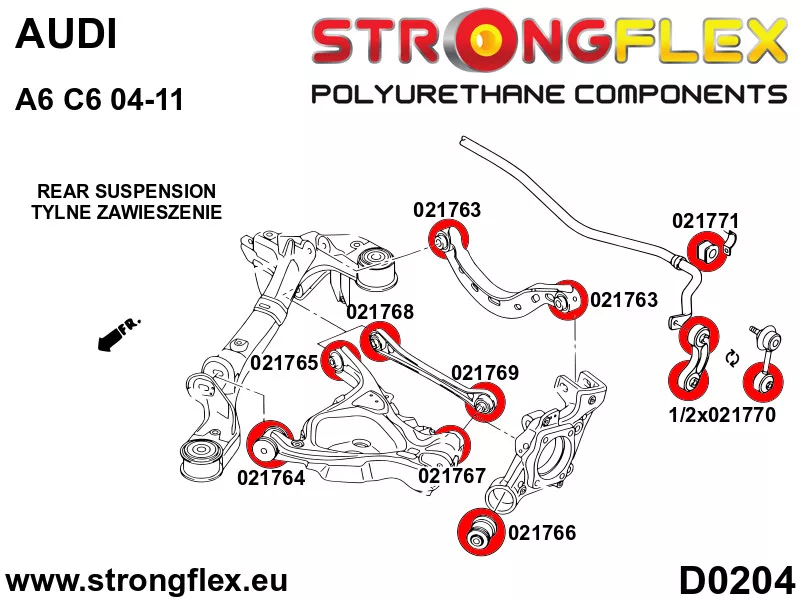 AUDI

A6 C6 04-11

STRONGFLEX

POLYURETHANE COMPONENTS

REAR SUSPENSION
TYLNE ZAWIESZENIE

FR.

021763

021771

021763

021768

021765

021769

1/2x021770

021764

021767

021766

www.strongflex.eu

D0204