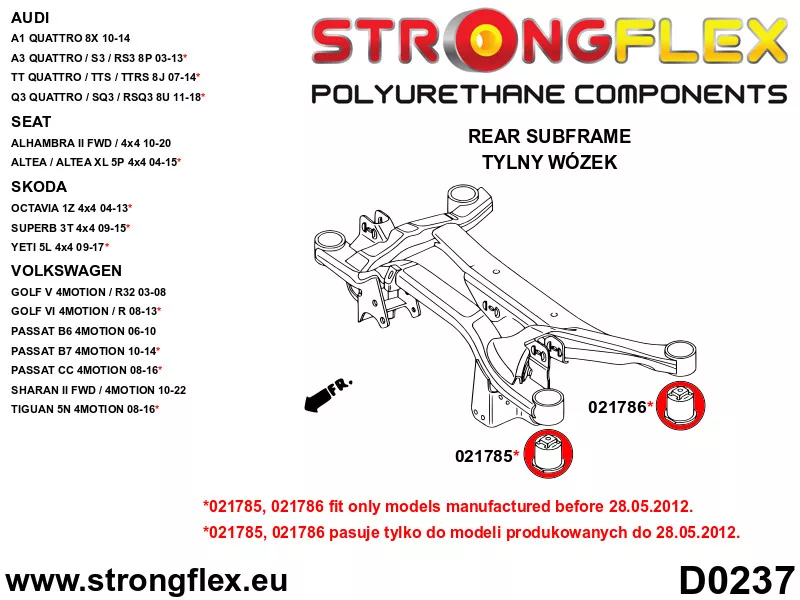 AUDI
A1 QUATTRO 8X 10-14
A3 QUATTRO / S3 / RS3 8P 03-13*
TT QUATTRO / TTS / TTRS 8J 07-14*
Q3 QUATTRO / SQ3 / RSQ3 8U 11-18*
SEAT
ALHAMBRA II FWD / 4x4 10-20
ALTEA / ALTEA XL 5P 4x4 04-15*
SKODA
OCTAVIA 1Z 4x4 04-13*
SUPERB 3T 4x4 09-15*
YETI 5L 4x4 09-17*
VOLKSWAGEN
GOLF V 4MOTION / R32 03-08
GOLF VI 4MOTION / R 08-13*
PASSAT B6 4MOTION 06-10
PASSAT B7 4MOTION 10-14*
PASSAT CC 4MOTION 08-16*
SHARAN II FWD / 4MOTION 10-22
TIGUAN 5N 4MOTION 08-16*

STRONGFLEX
POLYURETHANE COMPONENTS

REAR SUBFRAME
TYLNY WÓZEK

FR.

021786*
021785*

*021785, 021786 fit only models manufactured before 28.05.2012.
*021785, 021786 pasuje tylko do modeli produkowanych do 28.05.2012.

www.strongflex.eu
D0237