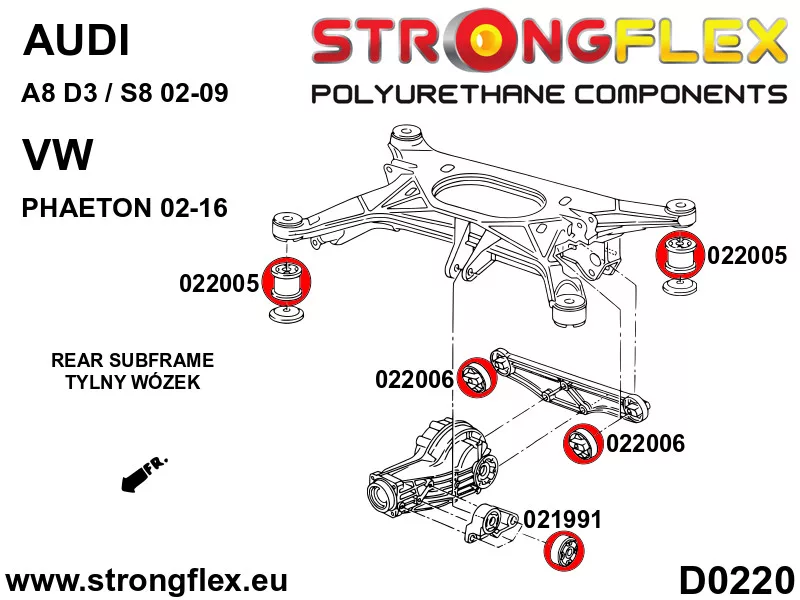 AUDI

A8 D3 / S8 02-09

VW

PHAETON 02-16

STRONGFLEX
POLYURETHANE COMPONENTS

022005

022005

REAR SUBFRAME
TYLNY WÓZEK

022006

022006

FR.

021991

www.strongflex.eu

D0220