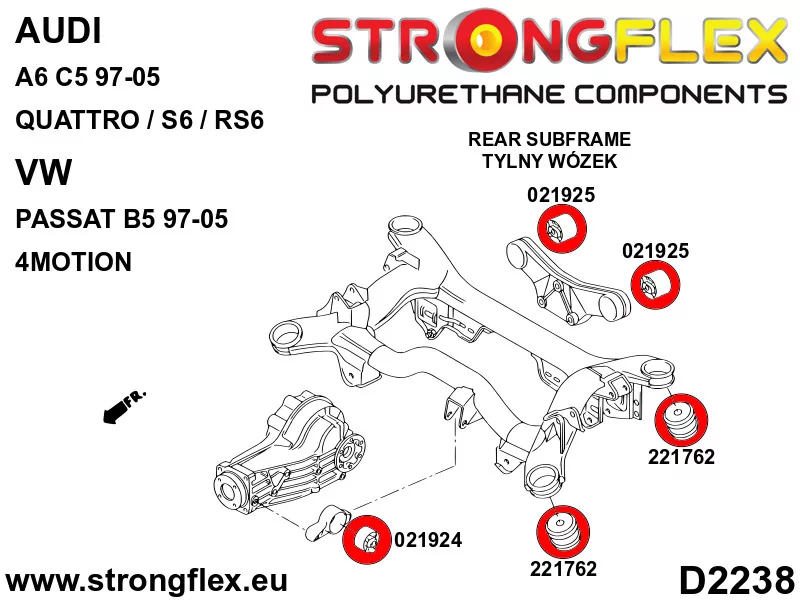 AUDI
A6 C5 97-05
QUATTRO / S6 / RS6
VW
PASSAT B5 97-05
4MOTION

STRONGFLEX
POLYURETHANE COMPONENTS

REAR SUBFRAME
TYLNY WÓZEK

021925
021925
FR.
221762
021924
221762

www.strongflex.eu
D2238