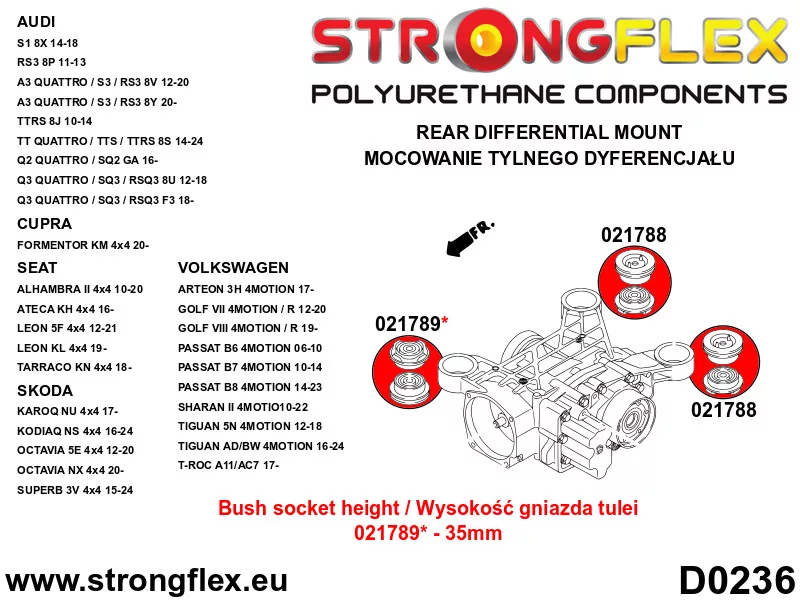 AUDI
S1 8X 14-18
RS3 8P 11-13
A3 QUATTRO / S3 / RS3 8V 12-20
A3 QUATTRO / S3 / RS3 8Y 20-
TTRS 8J 10-14
TT QUATTRO / TTS / TTRS 8S 14-24
Q2 QUATTRO / SQ2 GA 16-
Q3 QUATTRO / SQ3 / RSQ3 8U 12-18
Q3 QUATTRO / SQ3 / RSQ3 F3 18-

CUPRA
FORMENTOR KM 4x4 20-

SEAT
ALHAMBRA II 4x4 10-20
ATECA KH 4x4 16-
LEON 5F 4x4 12-21
LEON KL 4x4 19-
TARRACO KN 4x4 18-

SKODA
KAROQ NU 4x4 17-
KODIAQ NS 4x4 16-24
OCTAVIA 5E 4x4 12-20
OCTAVIA NX 4x4 20-
SUPERB 3V 4x4 15-24

VOLKSWAGEN
ARTEON 3H 4MOTION 17-
GOLF VII 4MOTION / R 12-20
GOLF VIII 4MOTION / R 19-
PASSAT B6 4MOTION 06-10
PASSAT B7 4MOTION 10-14
PASSAT B8 4MOTION 14-23
SHARAN II 4MOTIO10-22
TIGUAN 5N 4MOTION 12-18
TIGUAN AD/BW 4MOTION 16-24
T-ROC A11/AC7 17-

STRONGFLEX
POLYURETHANE COMPONENTS
REAR DIFFERENTIAL MOUNT
MOCOWANIE TYLNEGO DYFERENCJAŁU

FR.
021788
021789*
021788

Bush socket height / Wysokość gniazda tulei
021789* - 35mm

www.strongflex.eu
D0236